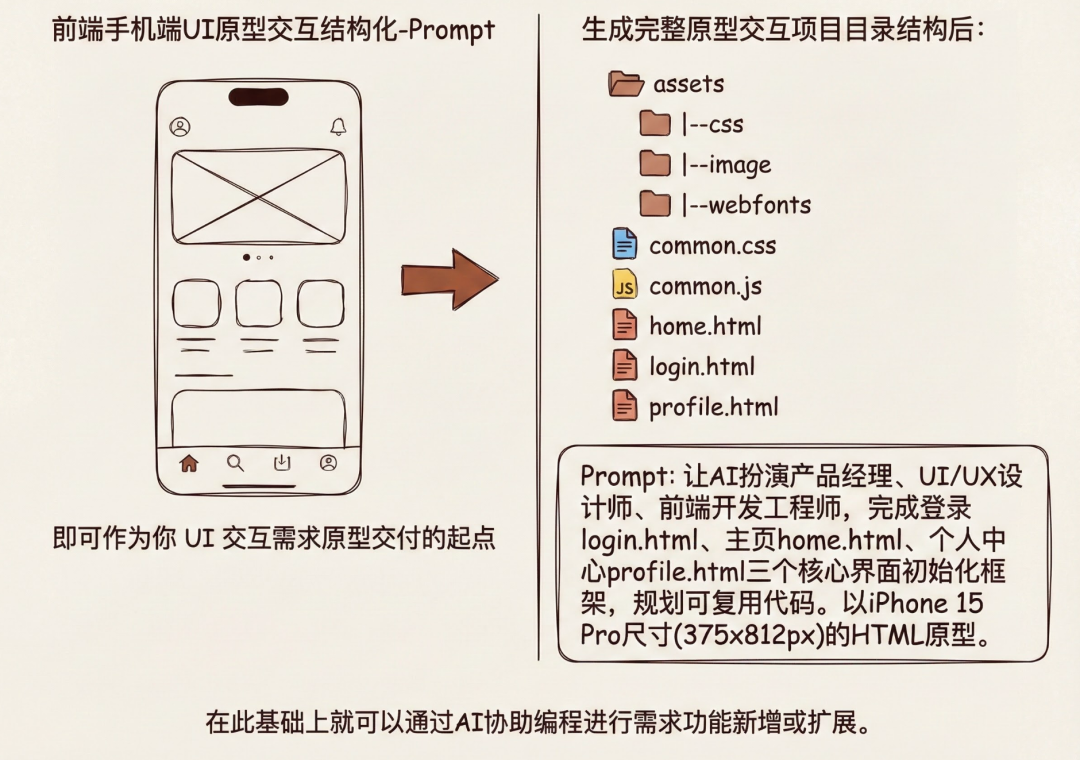 前端手机端UI原型交互结构化-Prompt

即可作为你 UI 交互需求原型交付的起点

生成完整原型交互项目目录结构后：

assets
|--css
|--image
|--webfonts
common.css
JS
common.js
home.html
login.html
profile.html

Prompt: 让AI扮演产品经理、UI/UX设计师、前端开发工程师，完成登录login.html、主页home.html、个人中心profile.html三个核心界面初始化框架，规划可复用代码。以iPhone 15 Pro尺寸(375x812px)的HTML原型。

在此基础上就可以通过AI协助编程进行需求功能新增或扩展。